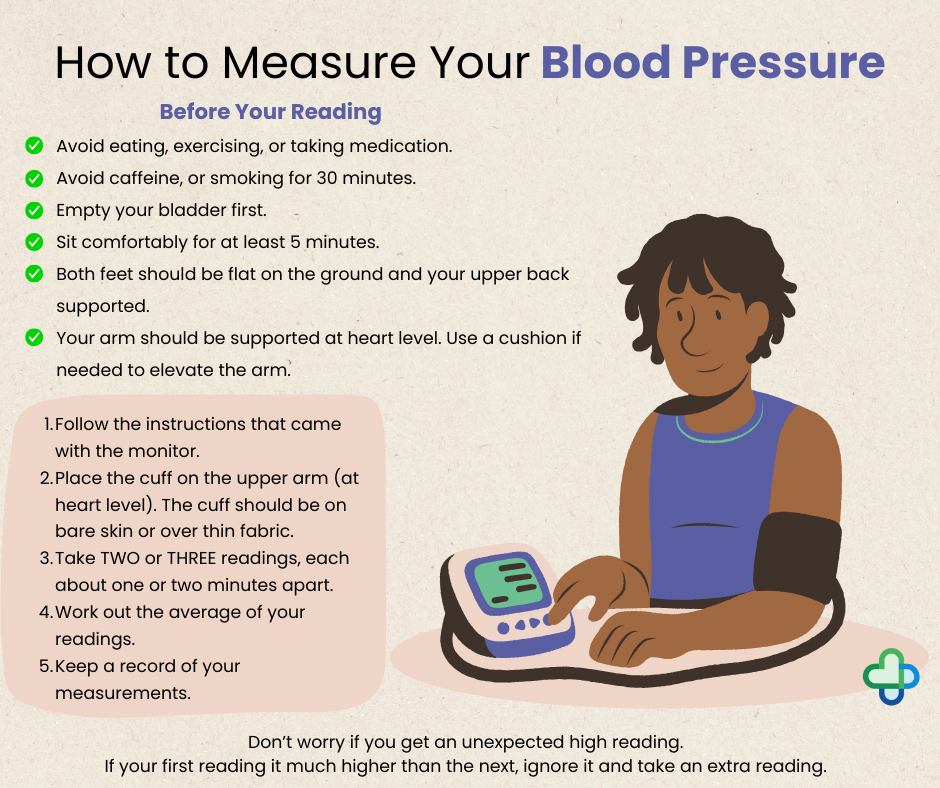 How to Measure Your Blood Pressure

Before Your Reading

Avoid eating, exercising, or taking medication.

Avoid caffeine, or smoking for 30 minutes.

Empty your bladder first.

Sit comfortably for at least 5 minutes.

Both feet should be flat on the ground and your upper back supported.

Your arm should be supported at heart level. Use a cushion if needed to elevate the arm.

1. Follow the instructions that came with the monitor.
2. Place the cuff on the upper arm (at heart level). The cuff should be on bare skin or over thin fabric.
3. Take TWO or THREE readings, each about one or two minutes apart.
4. Work out the average of your readings.
5. Keep a record of your measurements.

Don't worry if you get an unexpected high reading.
If your first reading it much higher than the next, ignore it and take an extra reading.